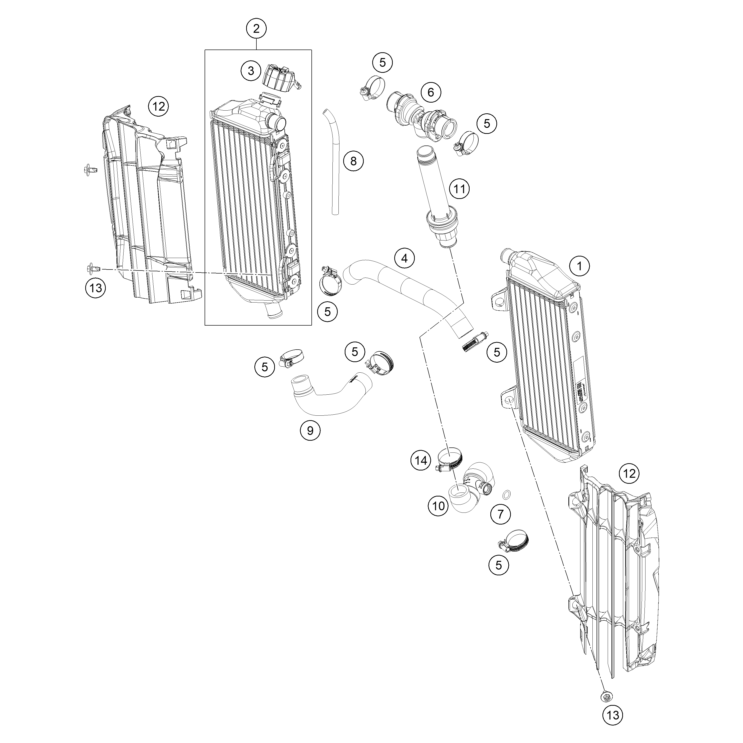 2
3
5
6
5
12
8
11
4
1
13
5
5
5
5
9
14
10
7
5
12
13